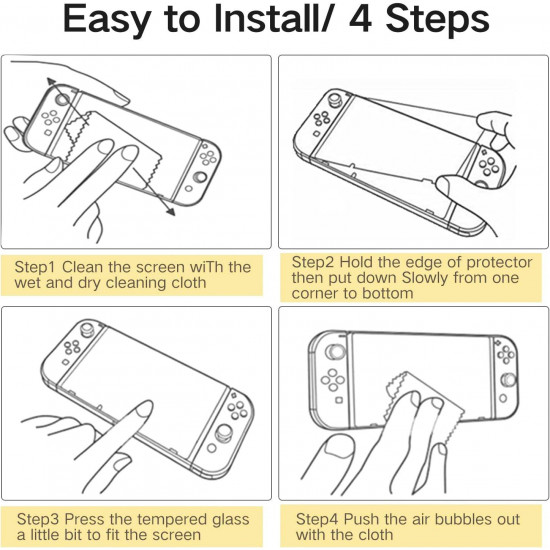 Easy to Install/ 4 Steps

Step1 Clean the screen wiTh the wet and dry cleaning cloth

Step2 Hold the edge of protector then put down Slowly from one corner to bottom

Step3 Press the tempered glass a little bit to fit the screen

Step4 Push the air bubbles out with the cloth